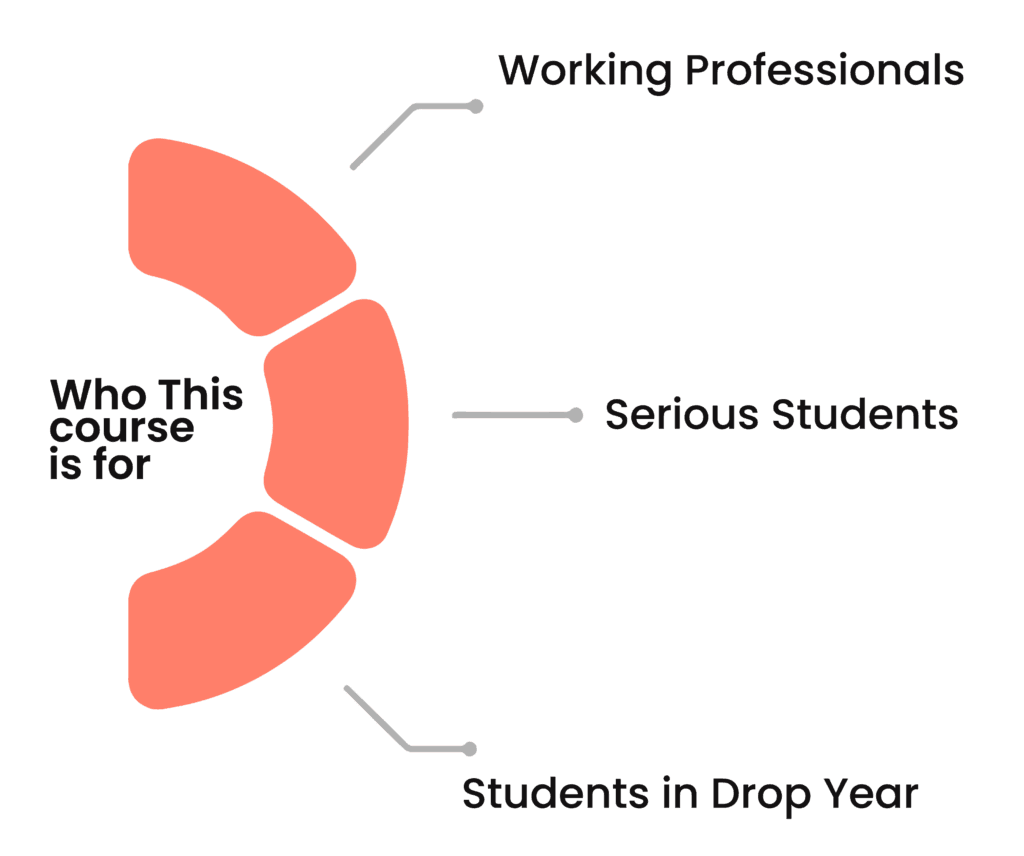 Who This course is for

Working Professionals

Serious Students

Students in Drop Year