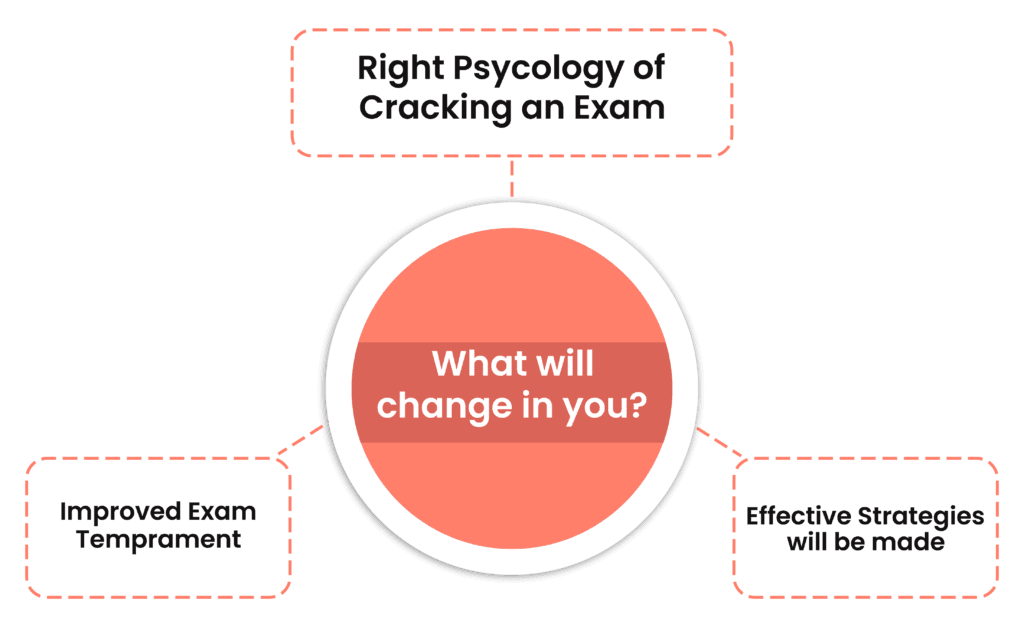 Right Psycology of Cracking an Exam

What will change in you?

Improved Exam Temprament

Effective Strategies will be made